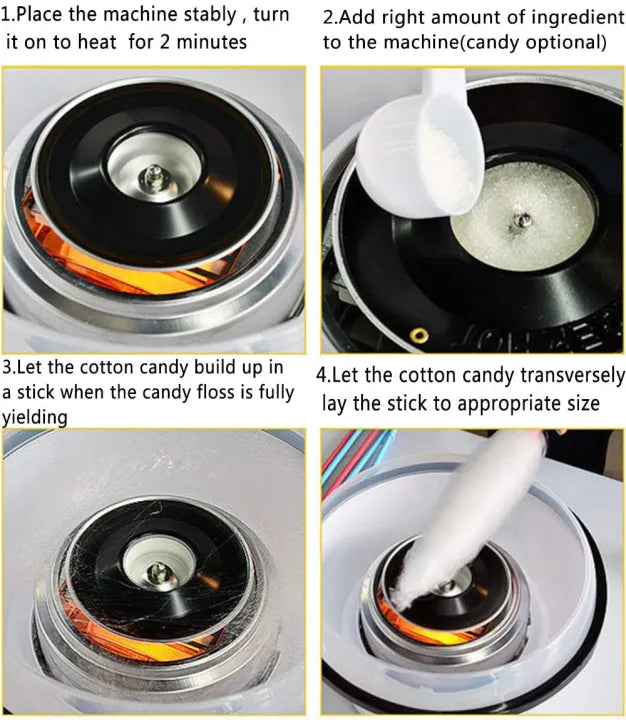 1.Place the machine stably , turn it on to heat for 2 minutes

2.Add right amount of ingredient to the machine(candy optional)

3.Let the cotton candy build up in a stick when the candy floss is fully yielding

4.Let the cotton candy transversely lay the stick to appropriate size