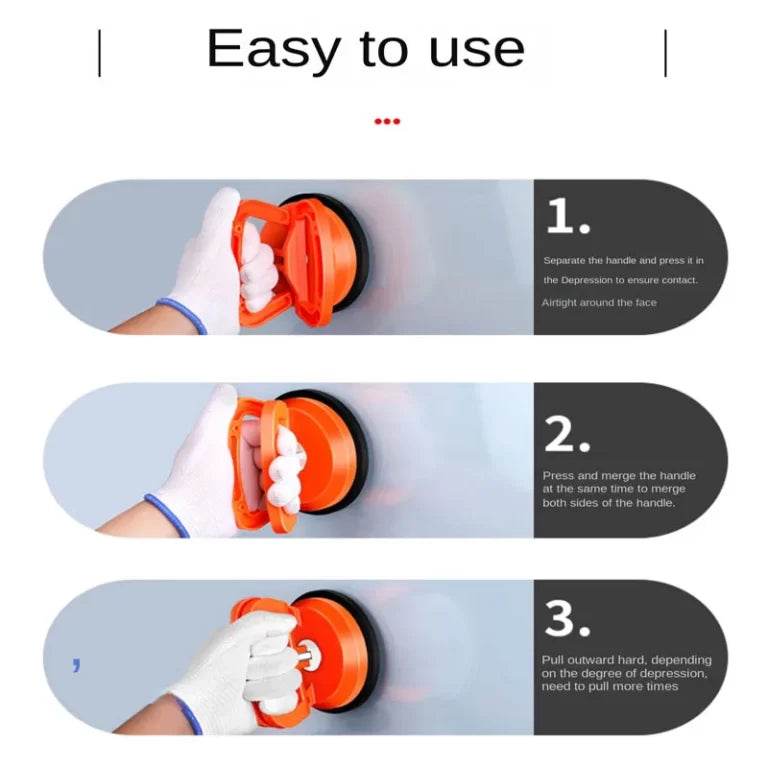 Easy to use

1.

Separate the handle and press it in the Depression to ensure contact.

Airtight around the face

2.

Press and merge the handle at the same time to merge both sides of the handle.

3.

Pull outward hard, depending on the degree of depression, need to pull more times