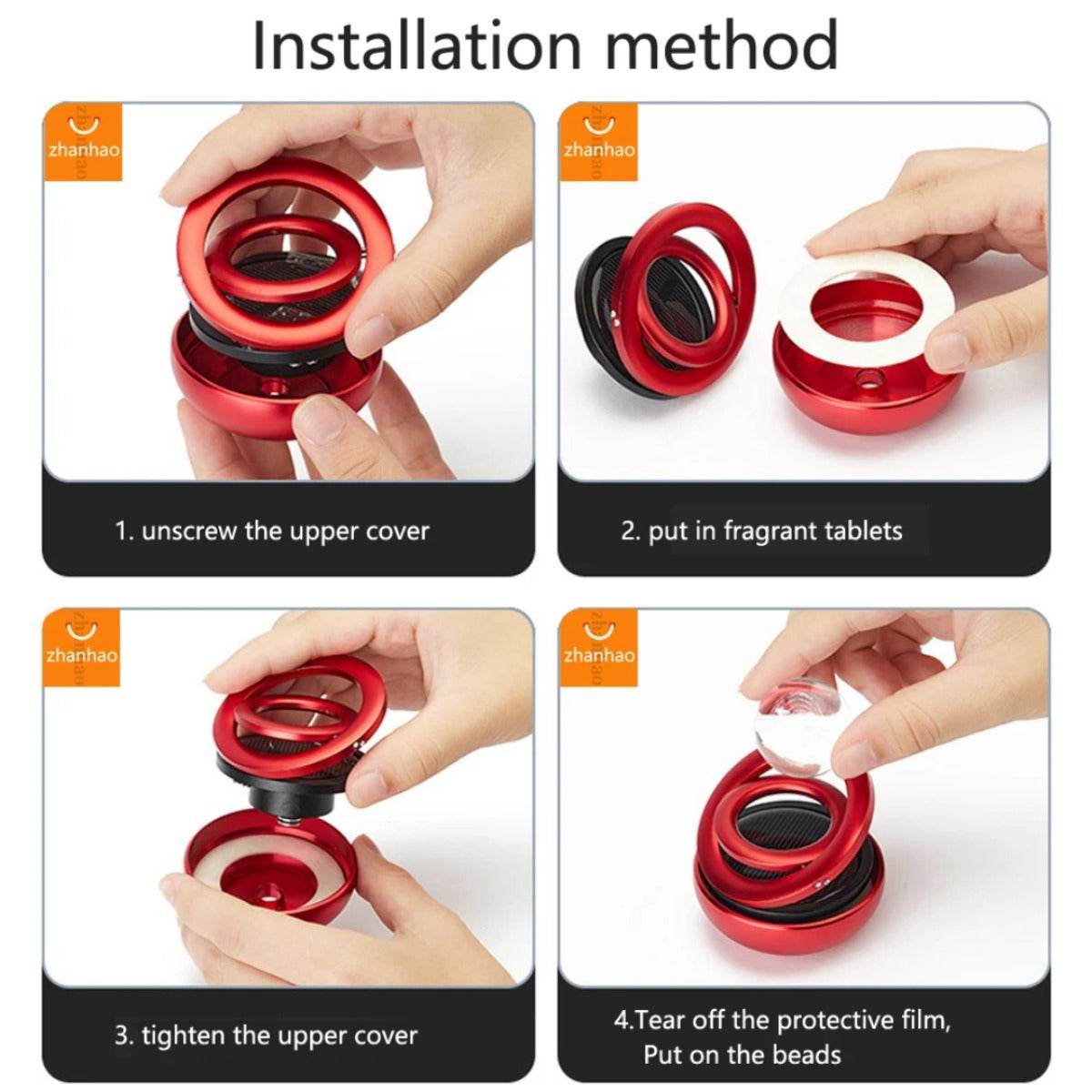 Installation method

zhanhao

1. unscrew the upper cover

zhanhao

2. put in fragrant tablets

zhanhao

3. tighten the upper cover

zhanhao

4.Tear off the protective film,
Put on the beads